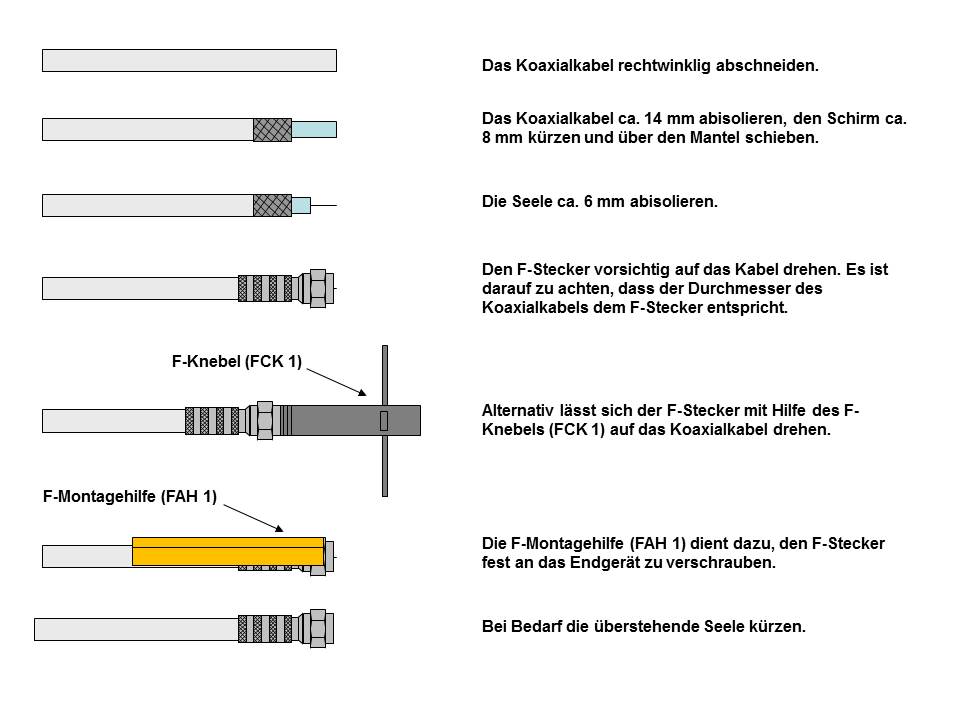 Das Koaxialkabel rechtwinklig abschneiden.

Das Koaxialkabel ca. 14 mm abisolieren, den Schirm ca. 8 mm kürzen und über den Mantel schieben.

Die Seele ca. 6 mm abisolieren.

Den F-Stecker vorsichtig auf das Kabel drehen. Es ist darauf zu achten, dass der Durchmesser des Koaxialkabels dem F-Stecker entspricht.

F-Knebel (FCK 1)

Alternativ lässt sich der F-Stecker mit Hilfe des F-Knebels (FCK 1) auf das Koaxialkabel drehen.

F-Montagehilfe (FAH 1)

Die F-Montagehilfe (FAH 1) dient dazu, den F-Stecker fest an das Endgerät zu verschrauben.

Bei Bedarf die überstehende Seele kürzen.