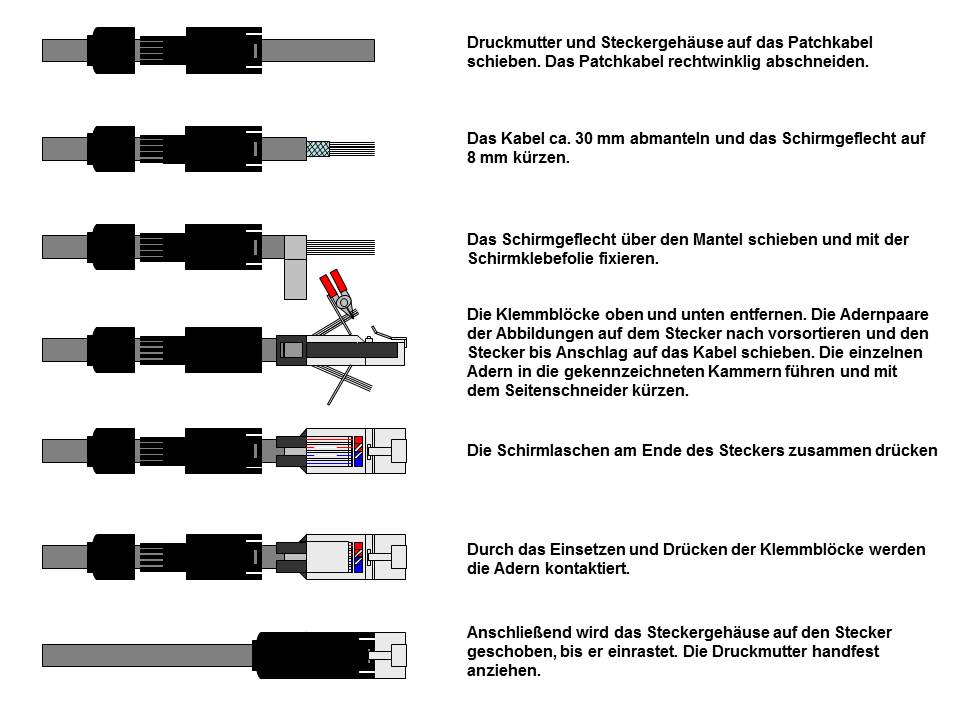 Druckmutter und Steckergehäuse auf das Patchkabel schieben. Das Patchkabel rechtwinklig abschneiden.

Das Kabel ca. 30 mm abmanteln und das Schirmgeflecht auf 8 mm kürzen.

Das Schirmgeflecht über den Mantel schieben und mit der Schirmklebefolie fixieren.

Die Klemmblöcke oben und unten entfernen. Die Adernpaare der Abbildungen auf dem Stecker nach vorsortieren und den Stecker bis Anschlag auf das Kabel schieben. Die einzelnen Adern in die gekennzeichneten Kammern führen und mit dem Seitenschneider kürzen.

Die Schirmlaschen am Ende des Steckers zusammen drücken

Durch das Einsetzen und Drücken der Klemmblöcke werden die Adern kontaktiert.

Anschließend wird das Steckergehäuse auf den Stecker geschoben, bis er einrastet. Die Druckmutter handfest anziehen.